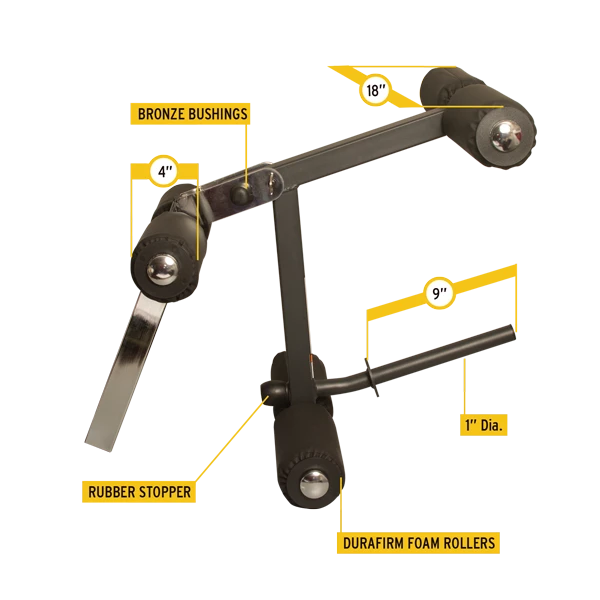 18"

BRONZE BUSHINGS

4"

9"

1" Dia.

RUBBER STOPPER

DURAFIRM FOAM ROLLERS